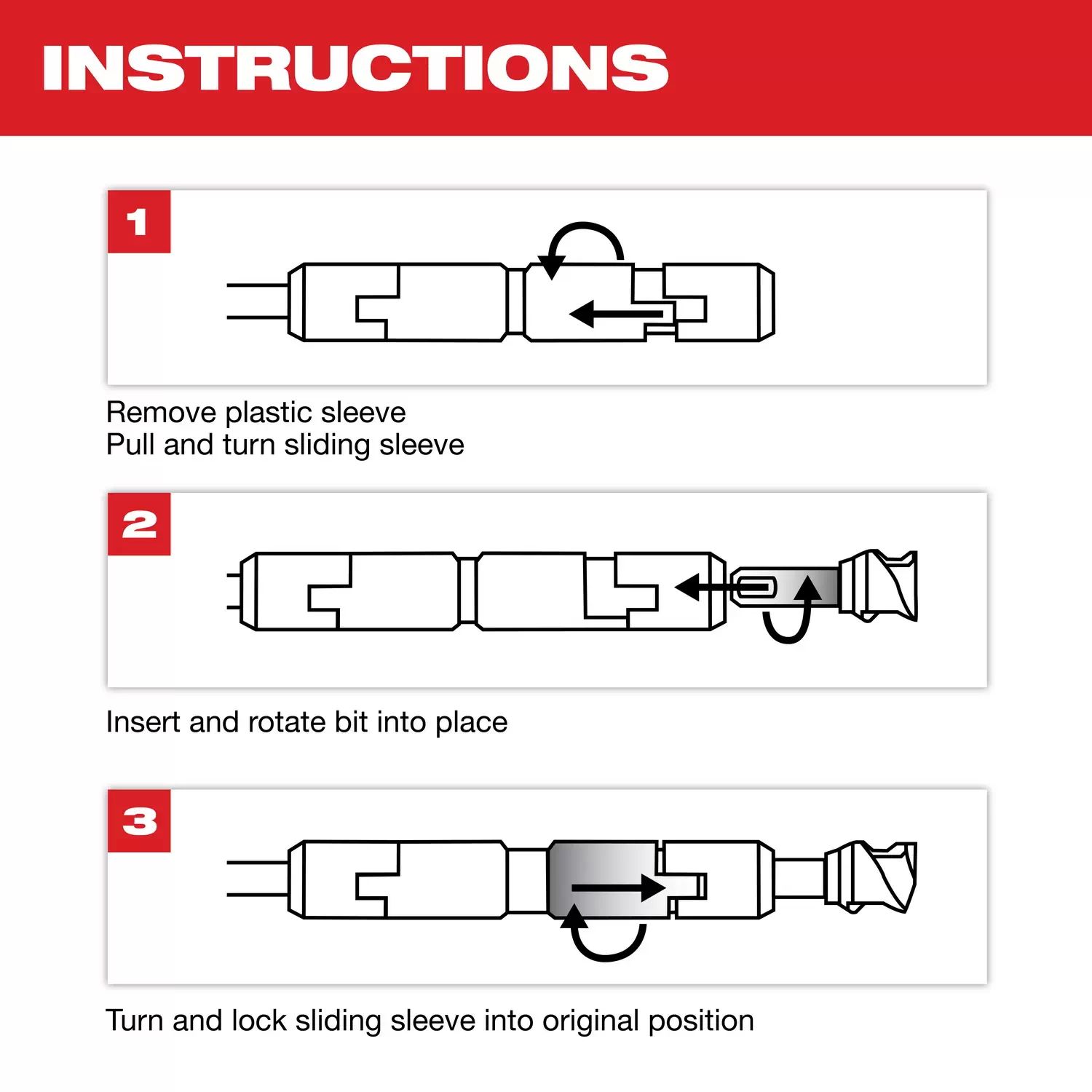 INSTRUCTIONS

1

Remove plastic sleeve
Pull and turn sliding sleeve

2

Insert and rotate bit into place

3

Turn and lock sliding sleeve into original position